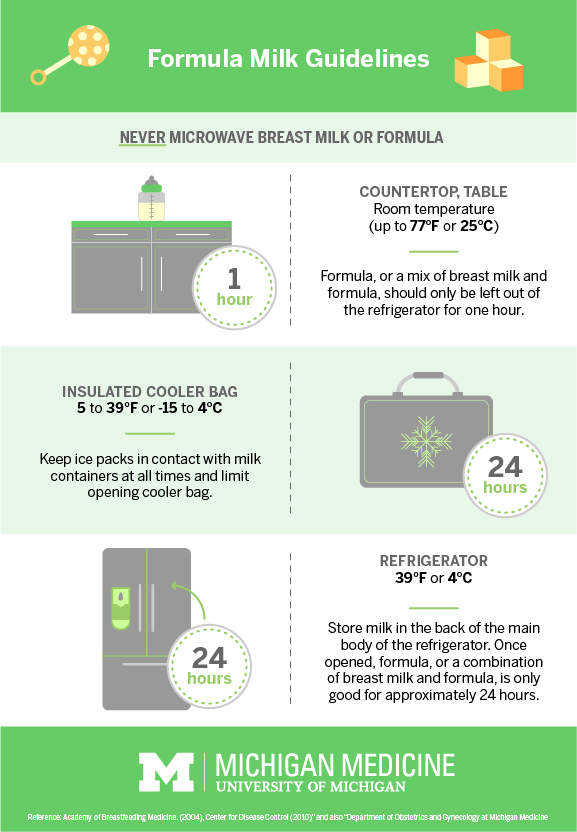 Formula Milk Guidelines

NEVER MICROWAVE BREAST MILK OR FORMULA

1 hour

COUNTERTOP, TABLE
Room temperature (up to 77°F or 25°C)

Formula, or a mix of breast milk and formula, should only be left out of the refrigerator for one hour.

INSULATED COOLER BAG
5 to 39°F or -15 to 4°C

Keep ice packs in contact with milk containers at all times and limit opening cooler bag.

24 hours

24 hours

REFRIGERATOR
39°F or 4°C

Store milk in the back of the main body of the refrigerator. Once opened, formula, or a combination of breast milk and formula, is only good for approximately 24 hours.

M | MICHIGAN MEDICINE
UNIVERSITY OF MICHIGAN

Reference: Academy of Breastfeeding Medicine. (2004), Center for Disease Control (2010)" and also "Department of Obstetrics and Gynecology at Michigan Medicine